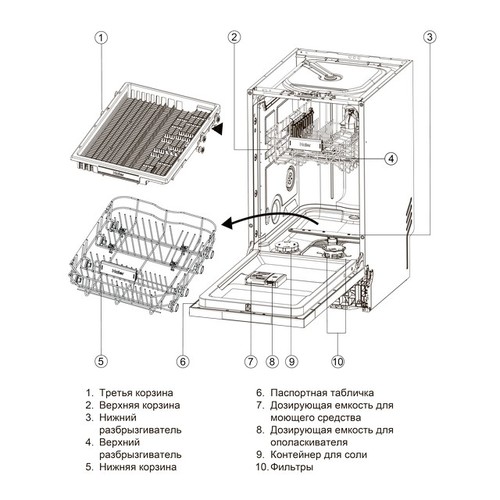 1
2
3
4
5
6
7
8
9
10

1. Третья корзина
2. Верхняя корзина
3. Нижний разбрызгиватель
4. Верхний разбрызгиватель
5. Нижняя корзина

6. Паспортная табличка
7. Дозирующая емкость для моющего средства
8. Дозирующая емкость для ополаскивателя
9. Контейнер для соли
10. Фильтры